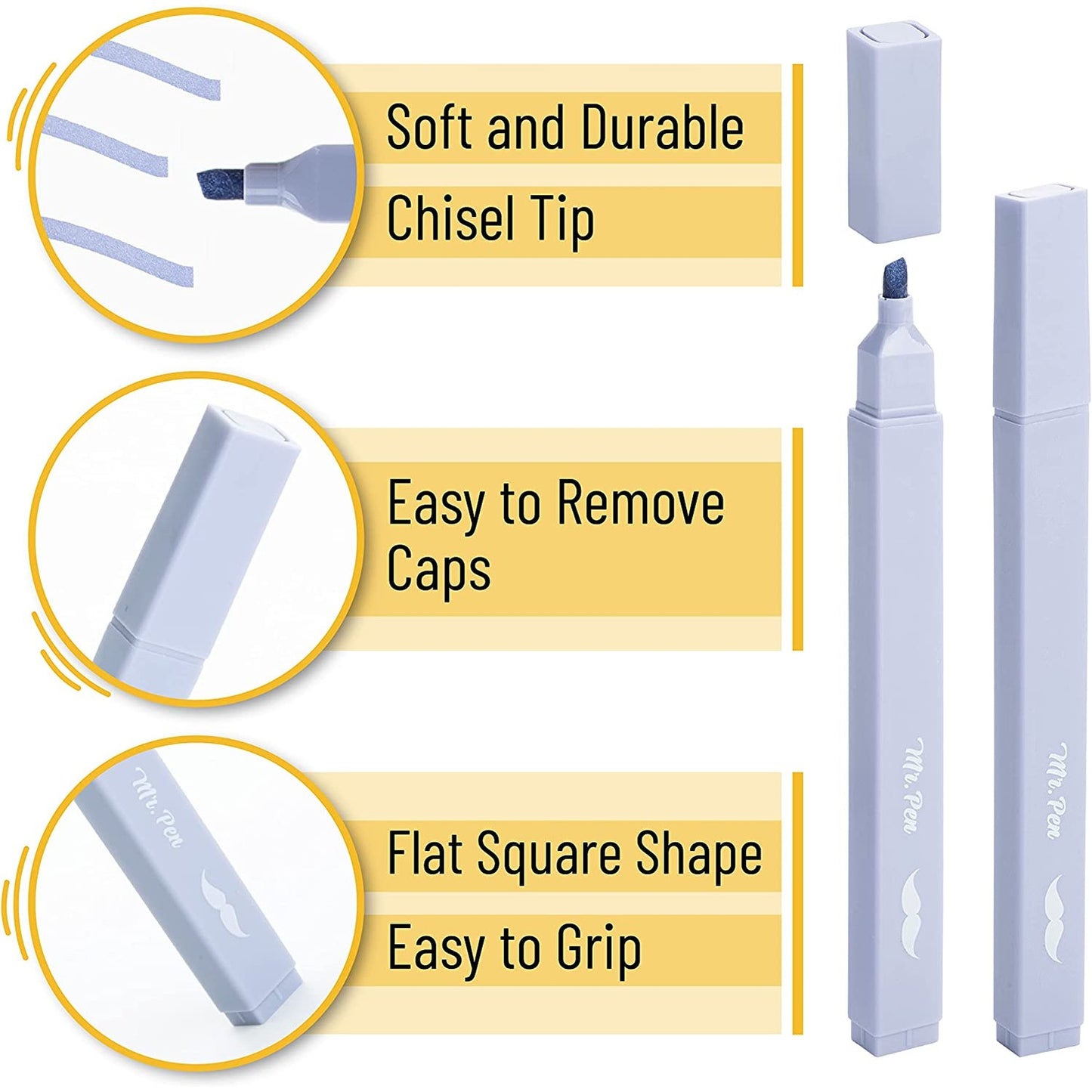 Soft and Durable
Chisel Tip

Easy to Remove
Caps

Mr. Pen

Flat Square Shape
Easy to Grip

Mr. Pen

Mr. Pen