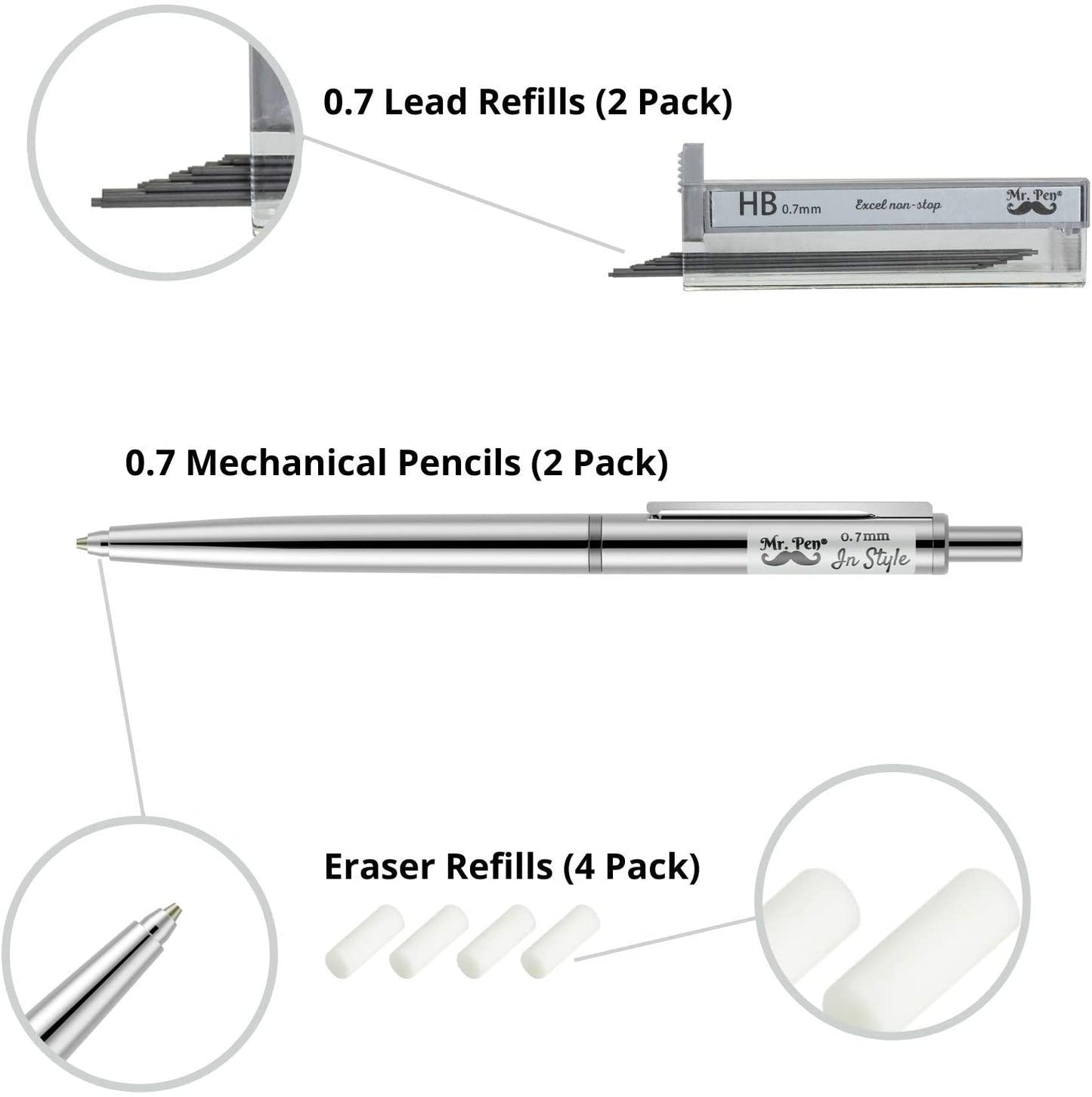 0.7 Lead Refills (2 Pack)

HB 0.7mm Excel non-stop Mr. Pen®

0.7 Mechanical Pencils (2 Pack)

Mr. Pen® 0.7mm In Style

Eraser Refills (4 Pack)