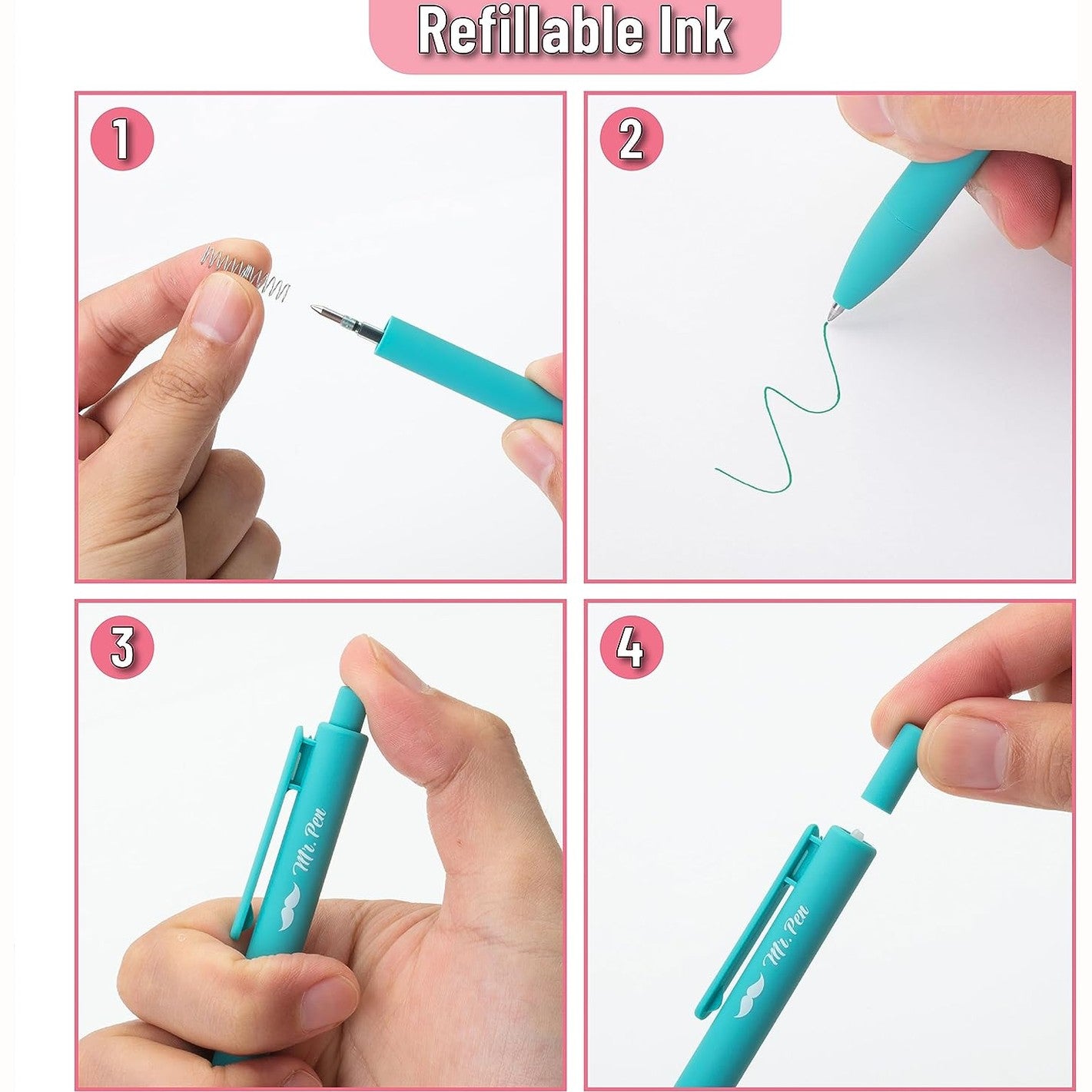 Refillable Ink

1

2

3

Mr. Pen

4

Mr. Pen