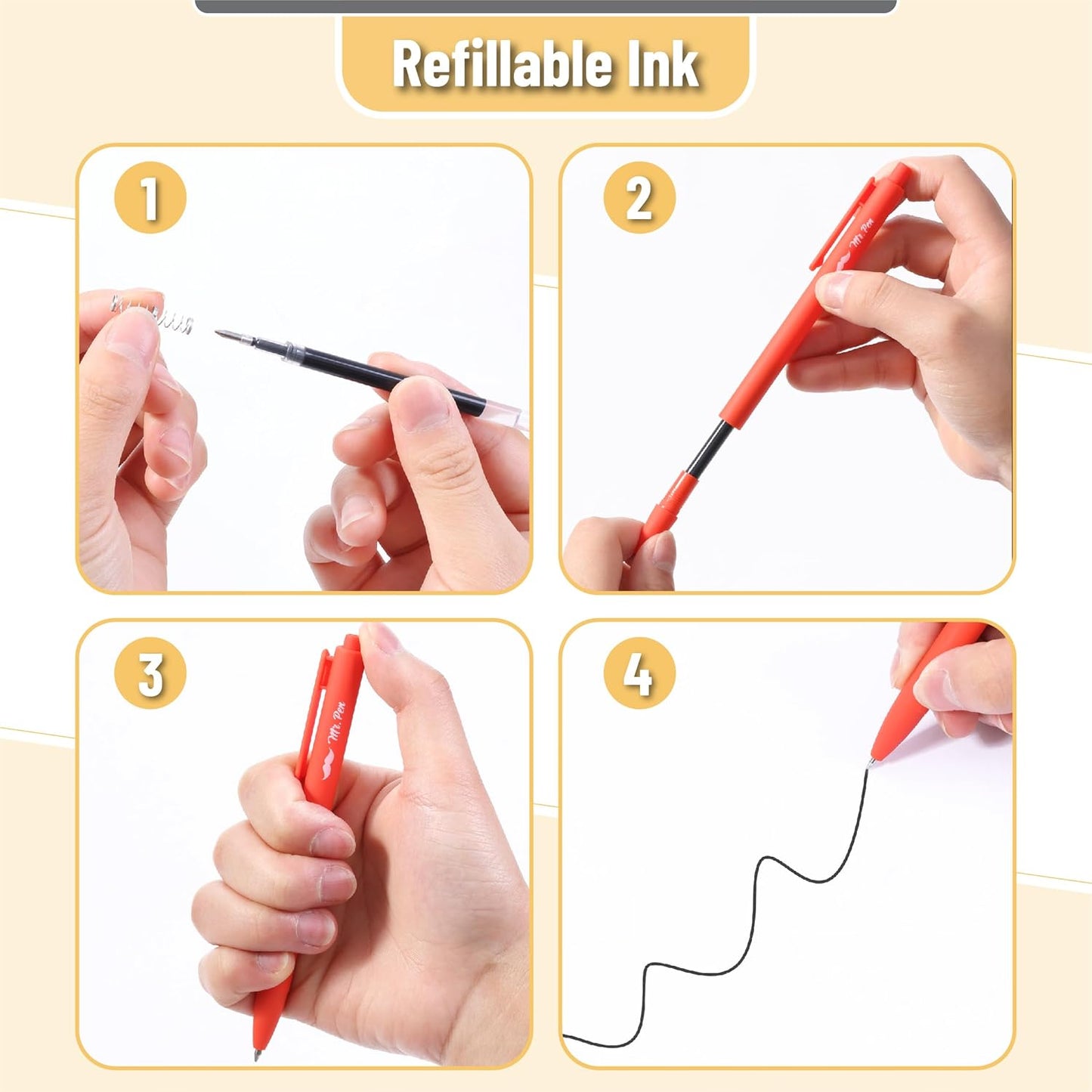 Refillable Ink

1

2

Mr. Pen

3

Mr. Pen

4