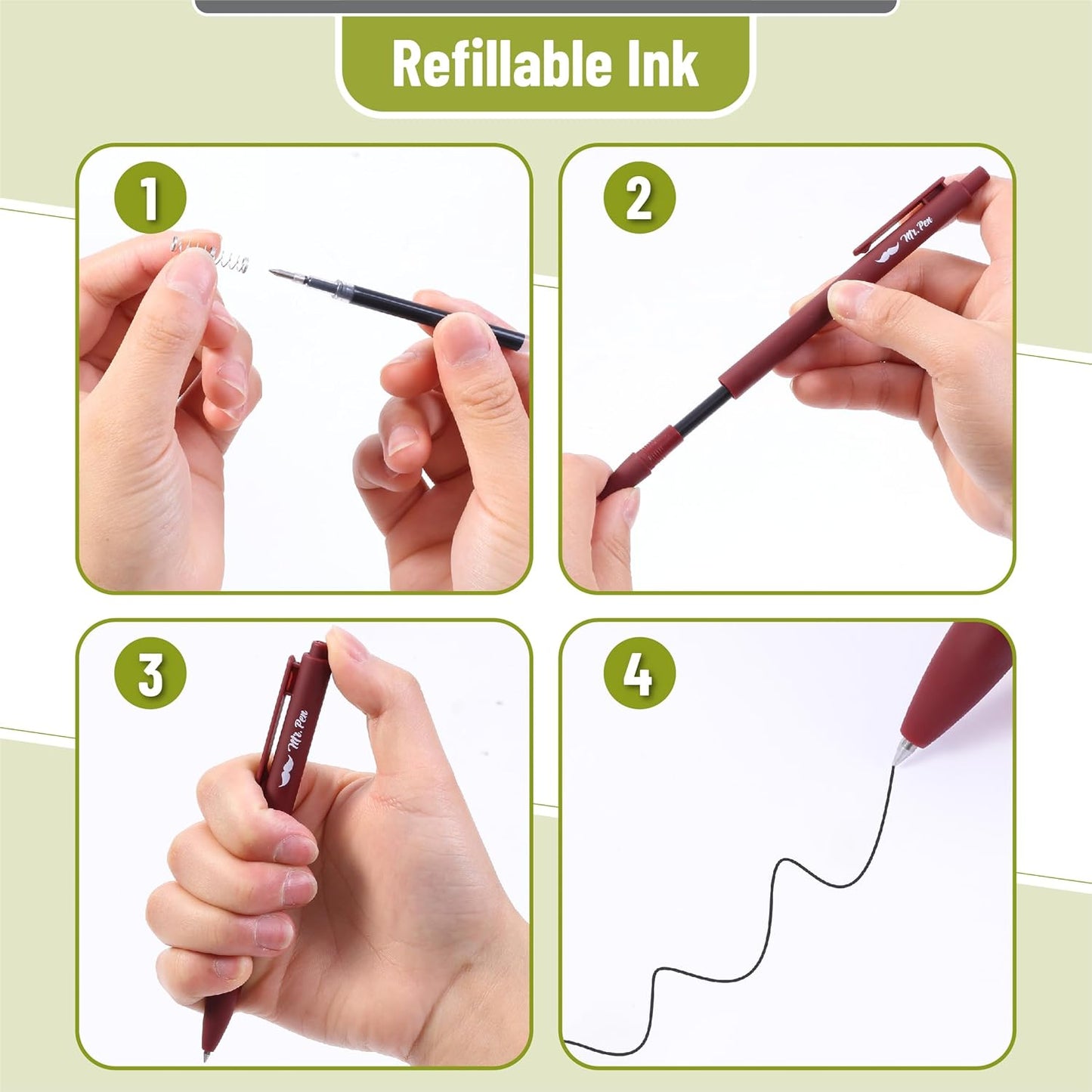 Refillable Ink

1

2

Mr. Pen

3

Mr. Pen

4