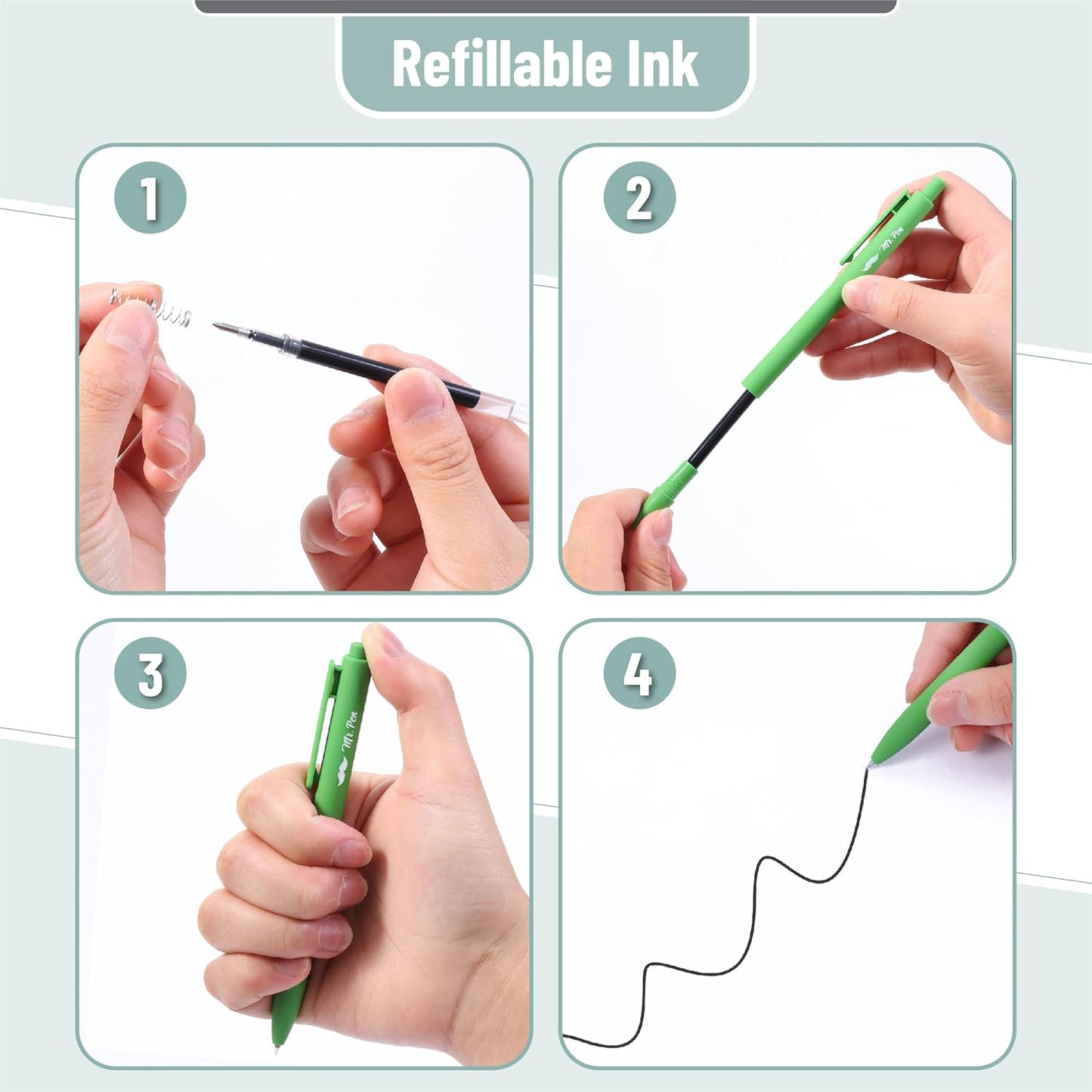 Refillable Ink

1

2

Mr. Pen

3

Mr. Pen

4