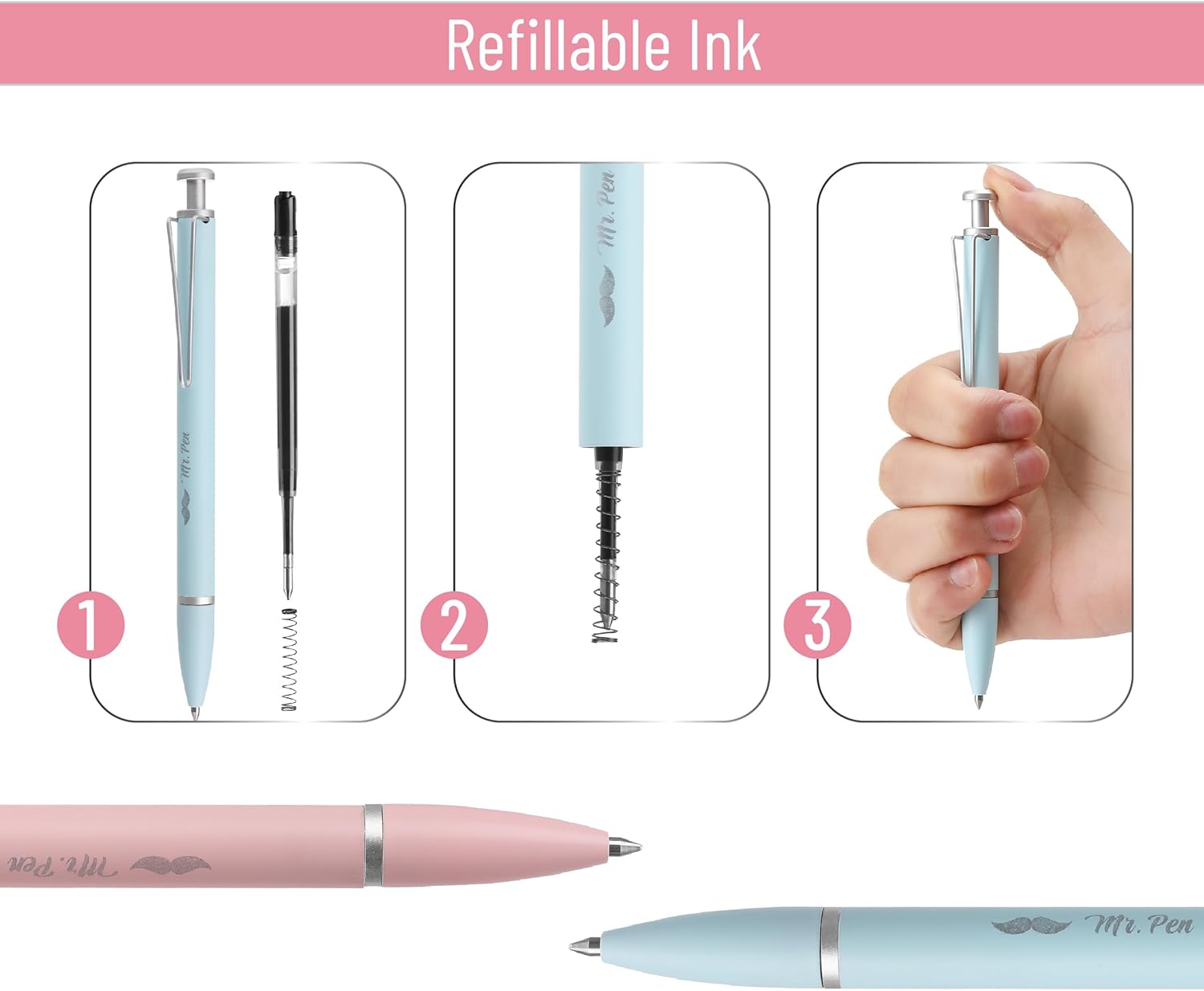 Refillable Ink

Mr. Pen

1

Mr. Pen

2

3

Mr. Pen

Mr. Pen