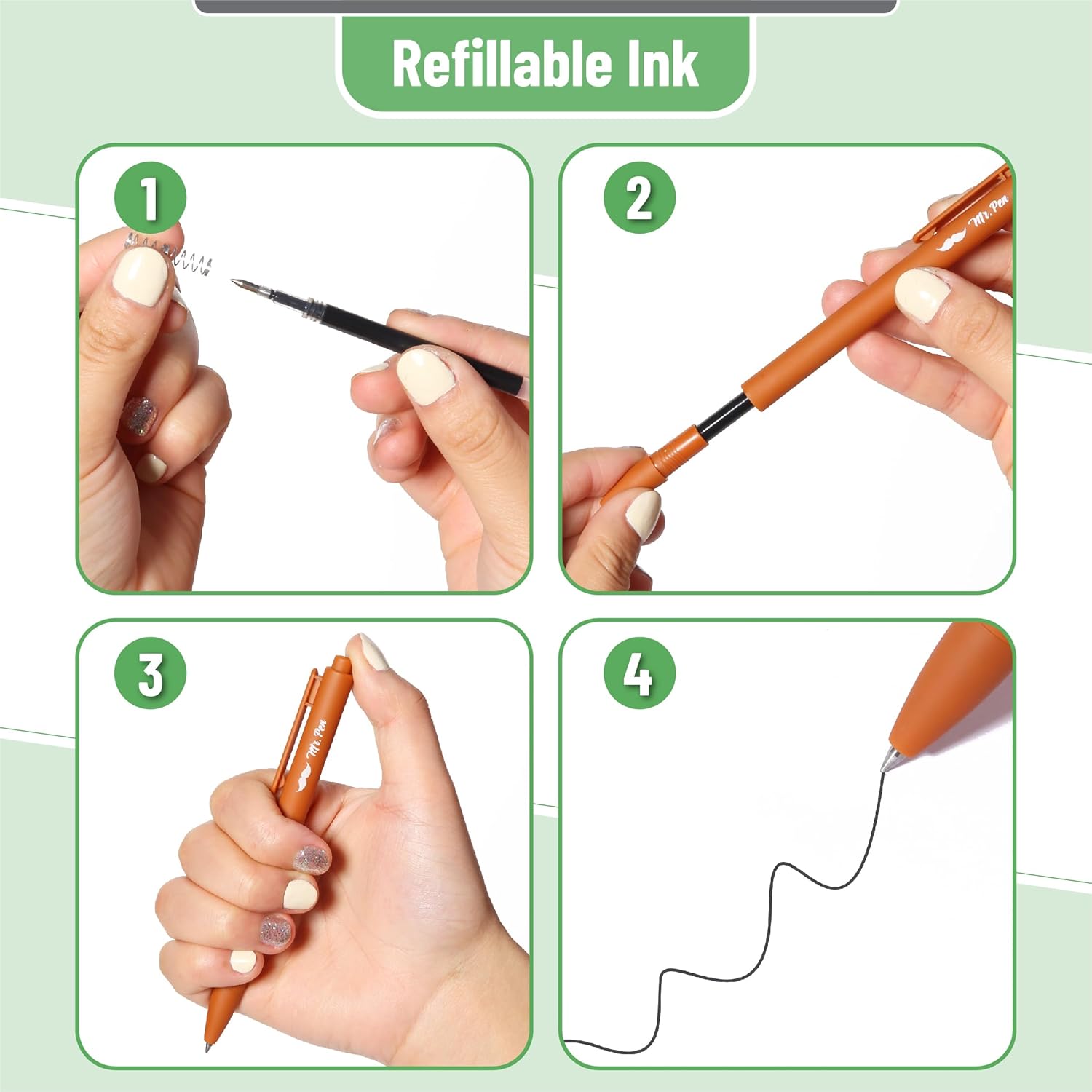 Refillable Ink

1

2

Mr. Pen

3

Mr. Pen

4