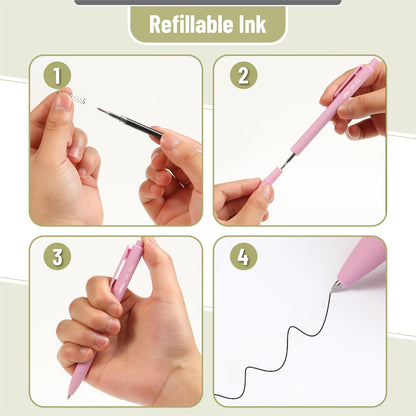 Refillable Ink

1

2

3

4