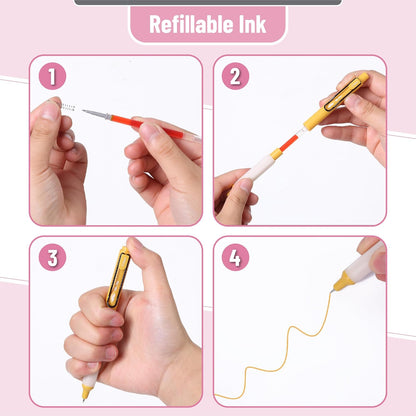 Refillable Ink

1

2

3

4