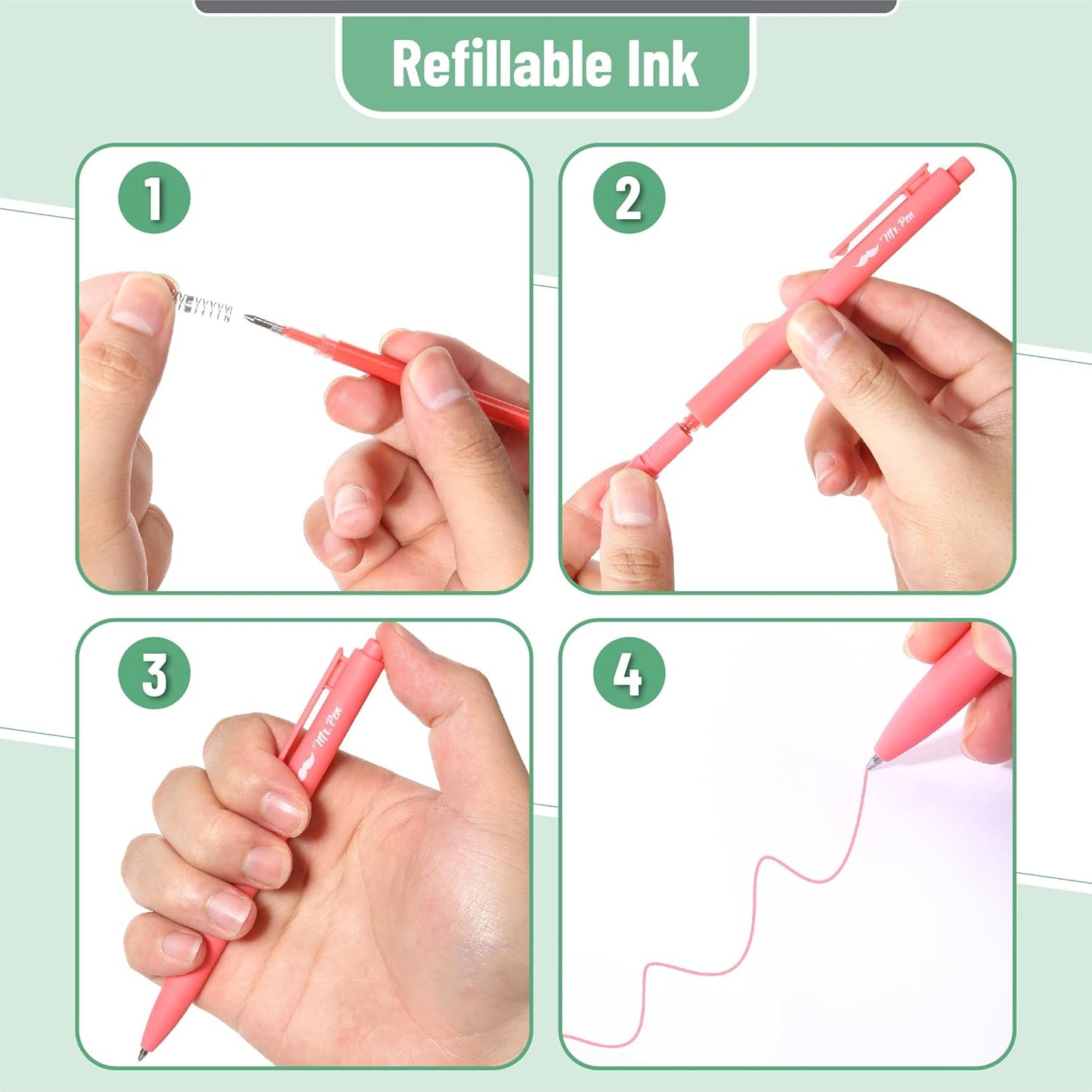 Refillable Ink

1

2

Mr. Pen

3

Mr. Pen

4