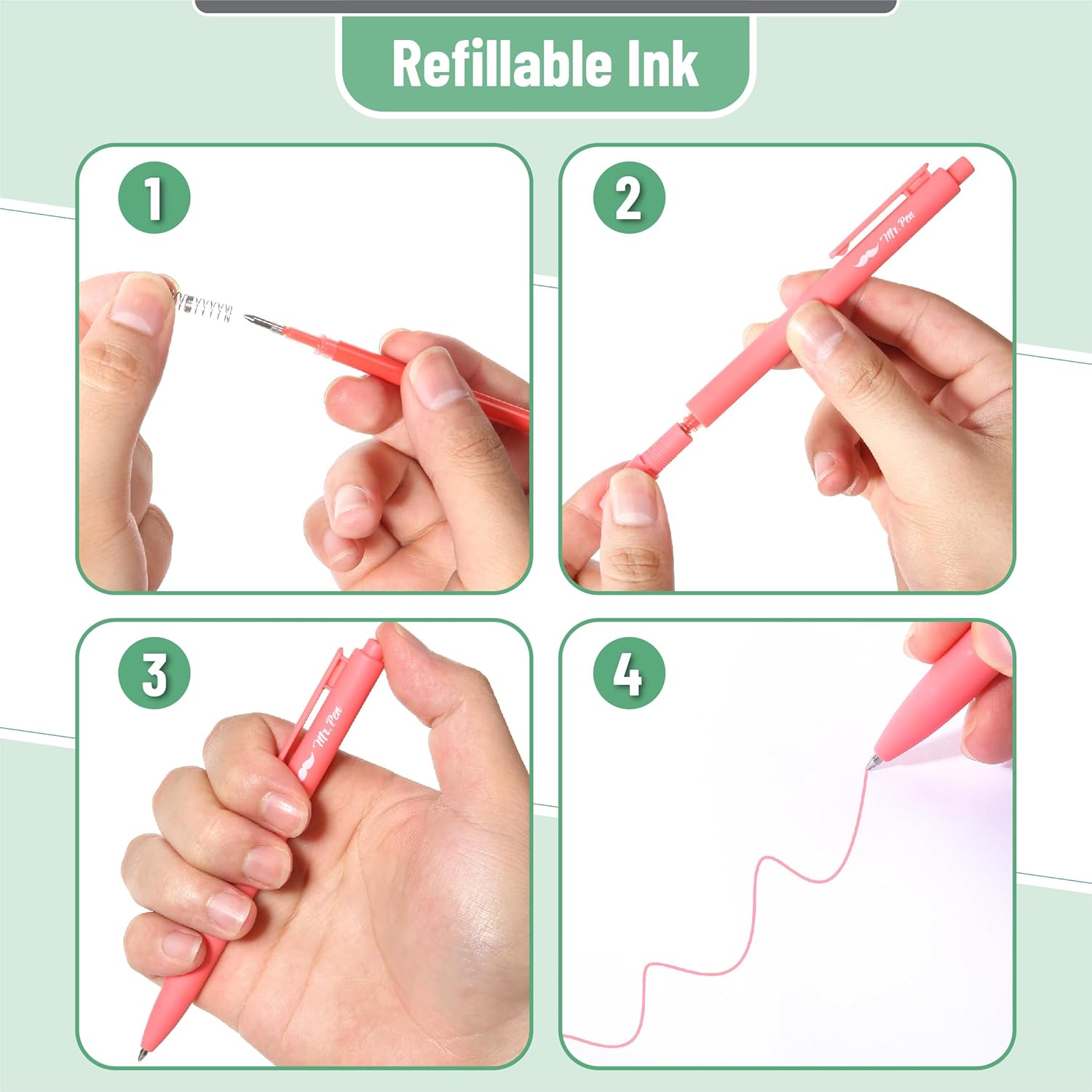 Refillable Ink

1

2

Mr. Pen

3

Mr. Pen

4