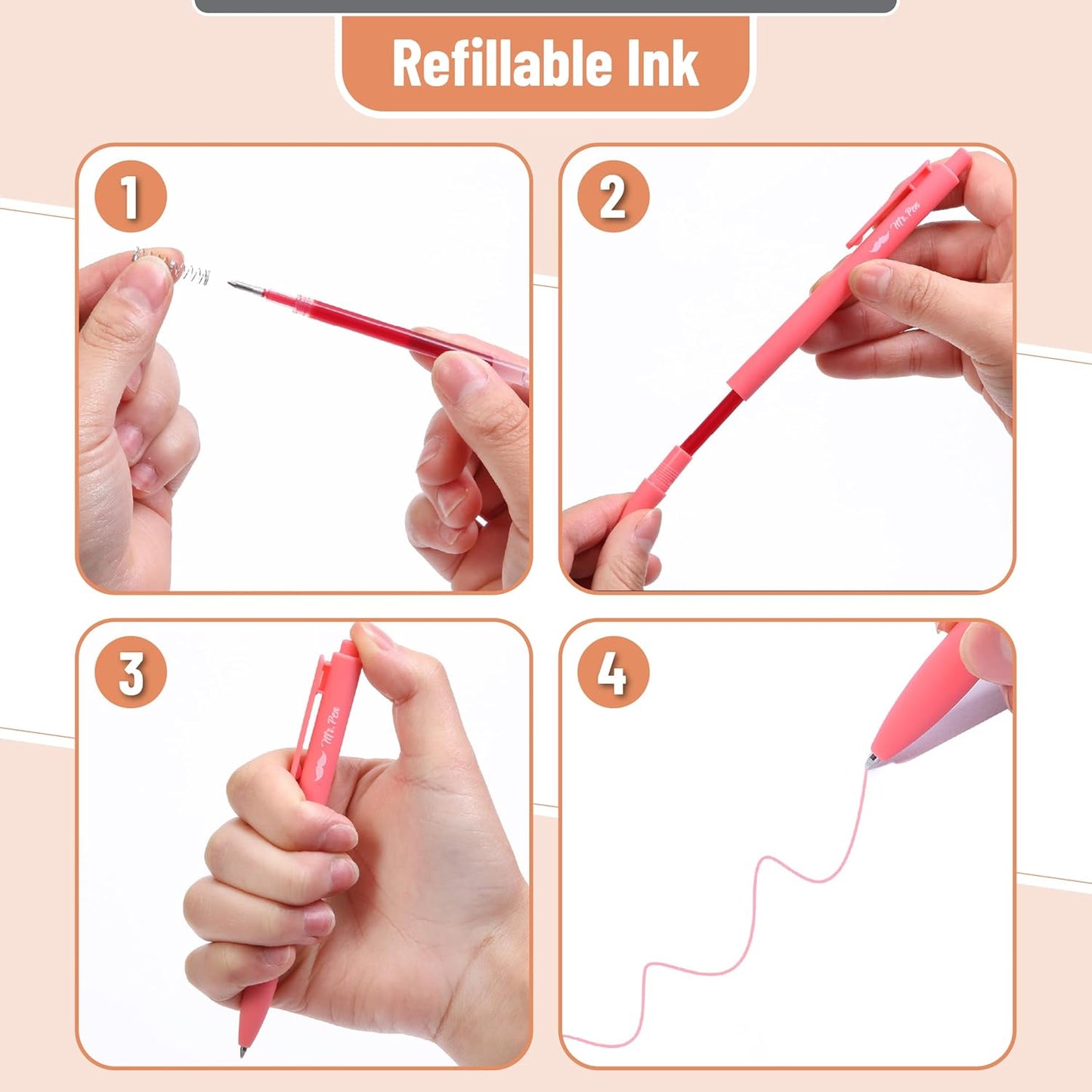 Refillable Ink

1

2

Mr. Pen

3

Mr. Pen

4