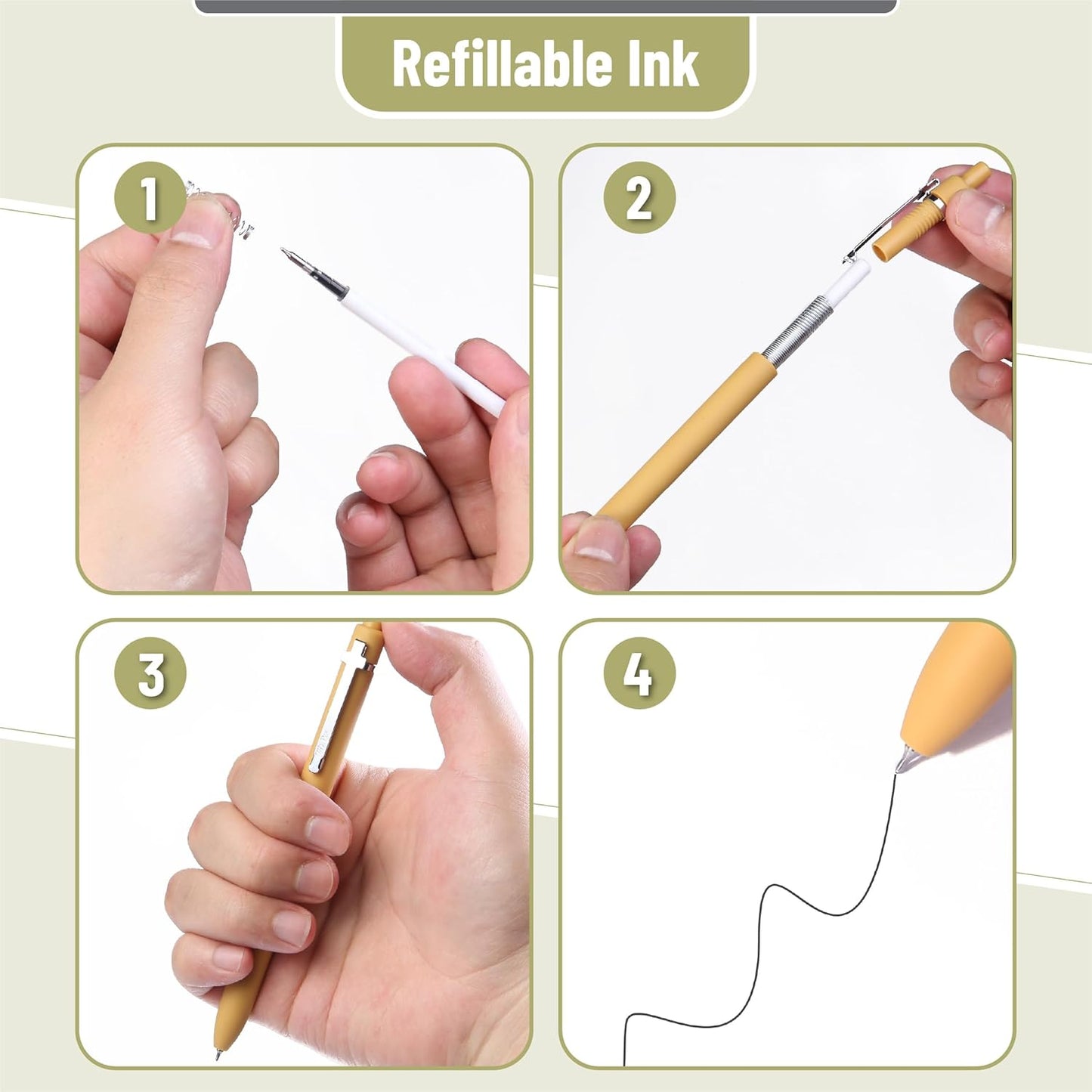 Refillable Ink

1

2

3

4