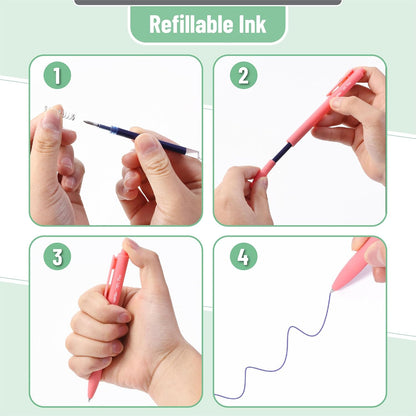 Refillable Ink

1

2

3

4