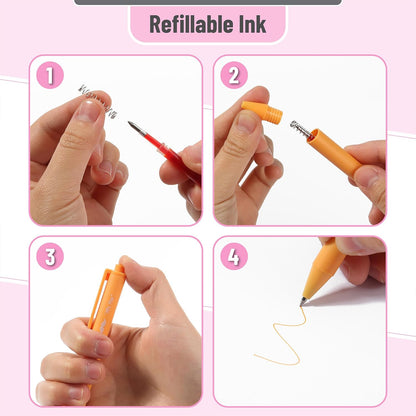 Refillable Ink

1

2

3

4