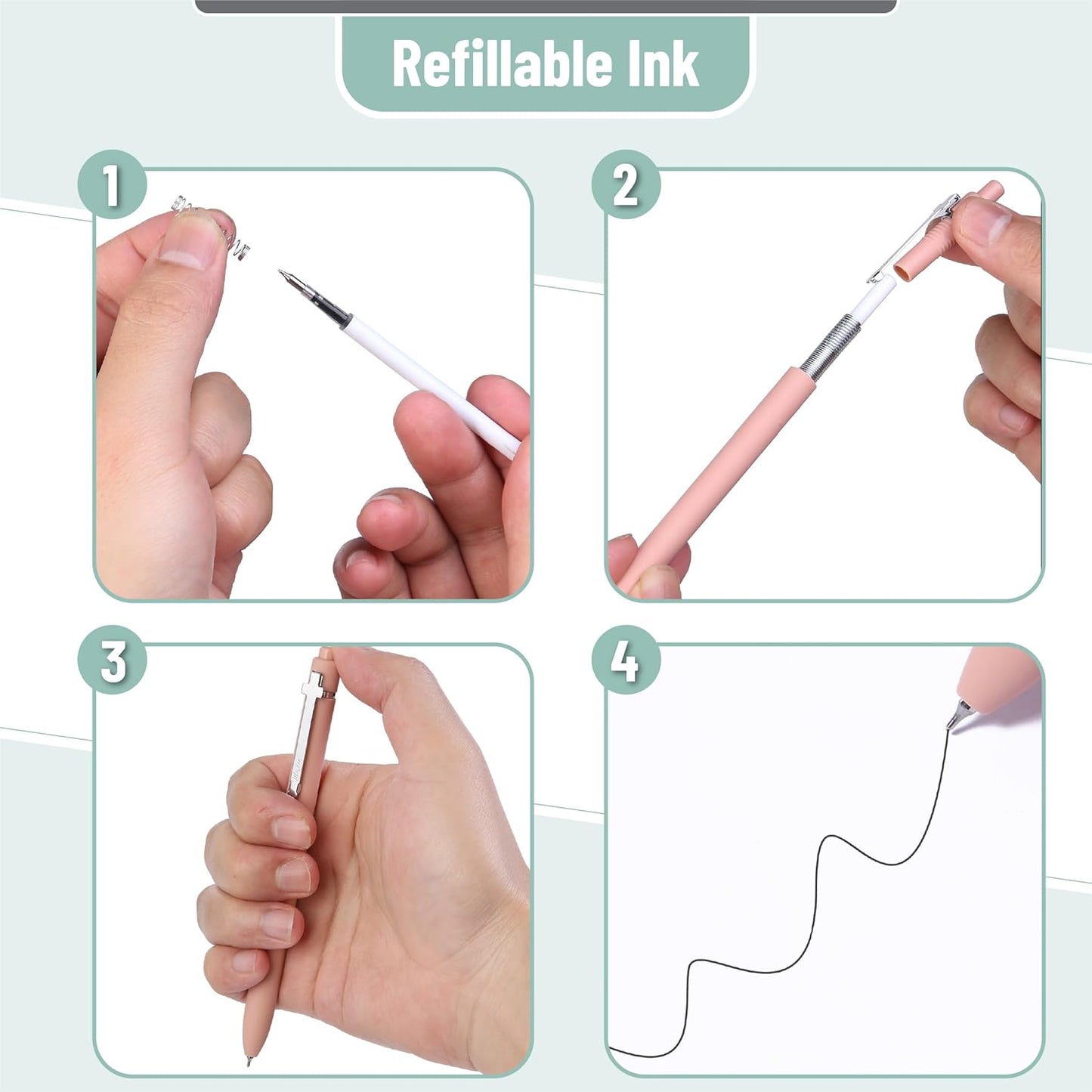 Refillable Ink

1

2

3

4