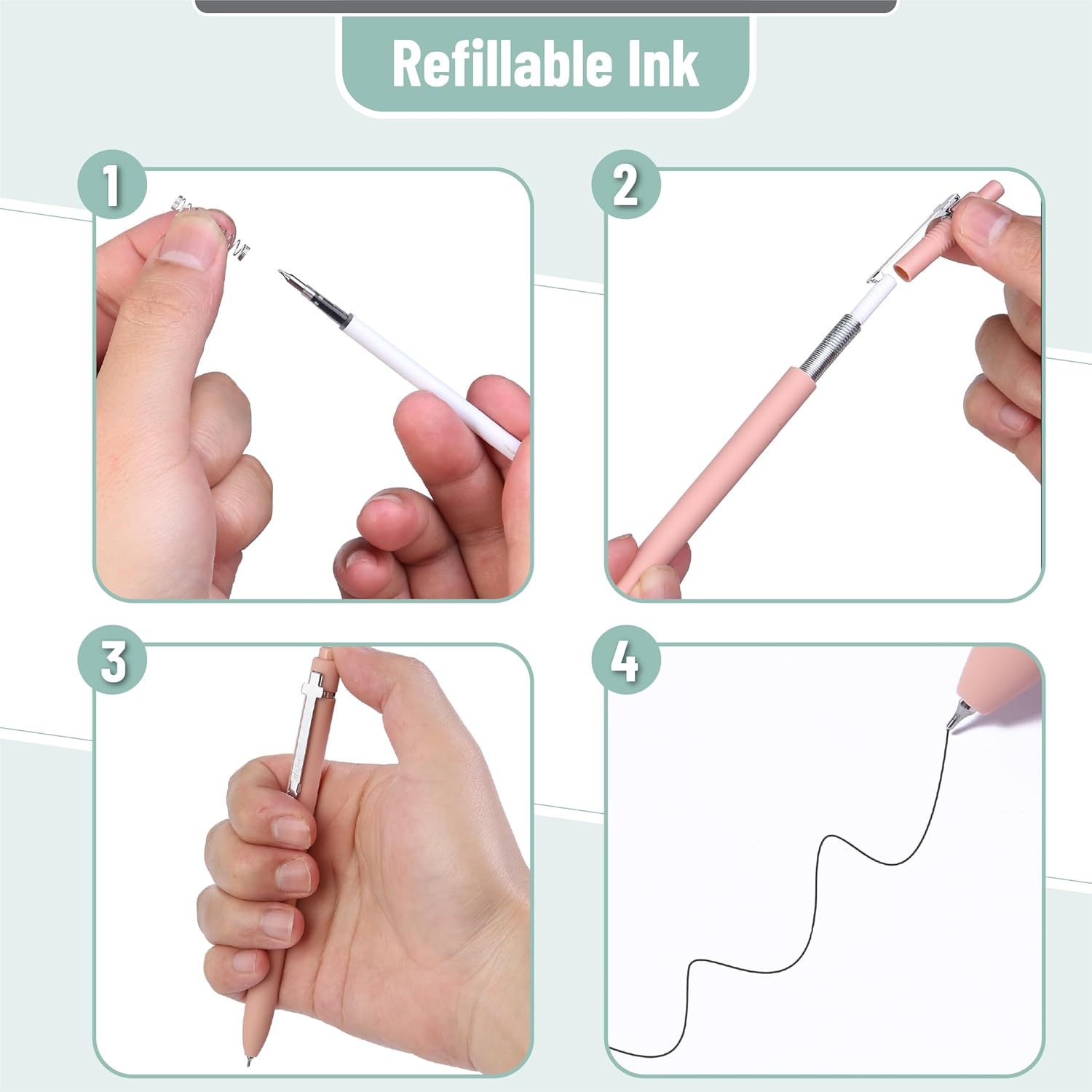 Refillable Ink

1

2

3

4