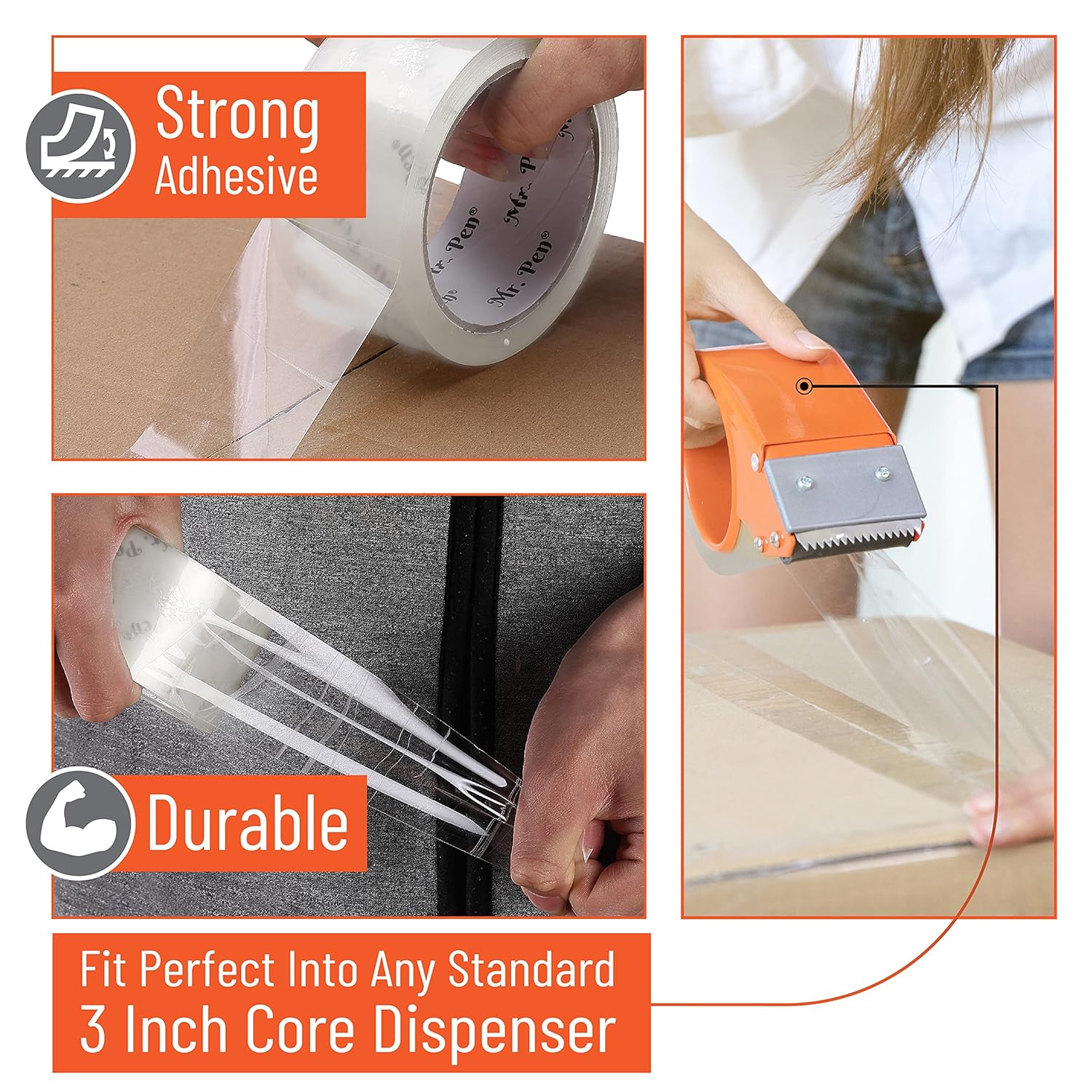 Strong Adhesive

Mr. Pen®

Mr. Pen®

Durable

Fit Perfect Into Any Standard 3 Inch Core Dispenser